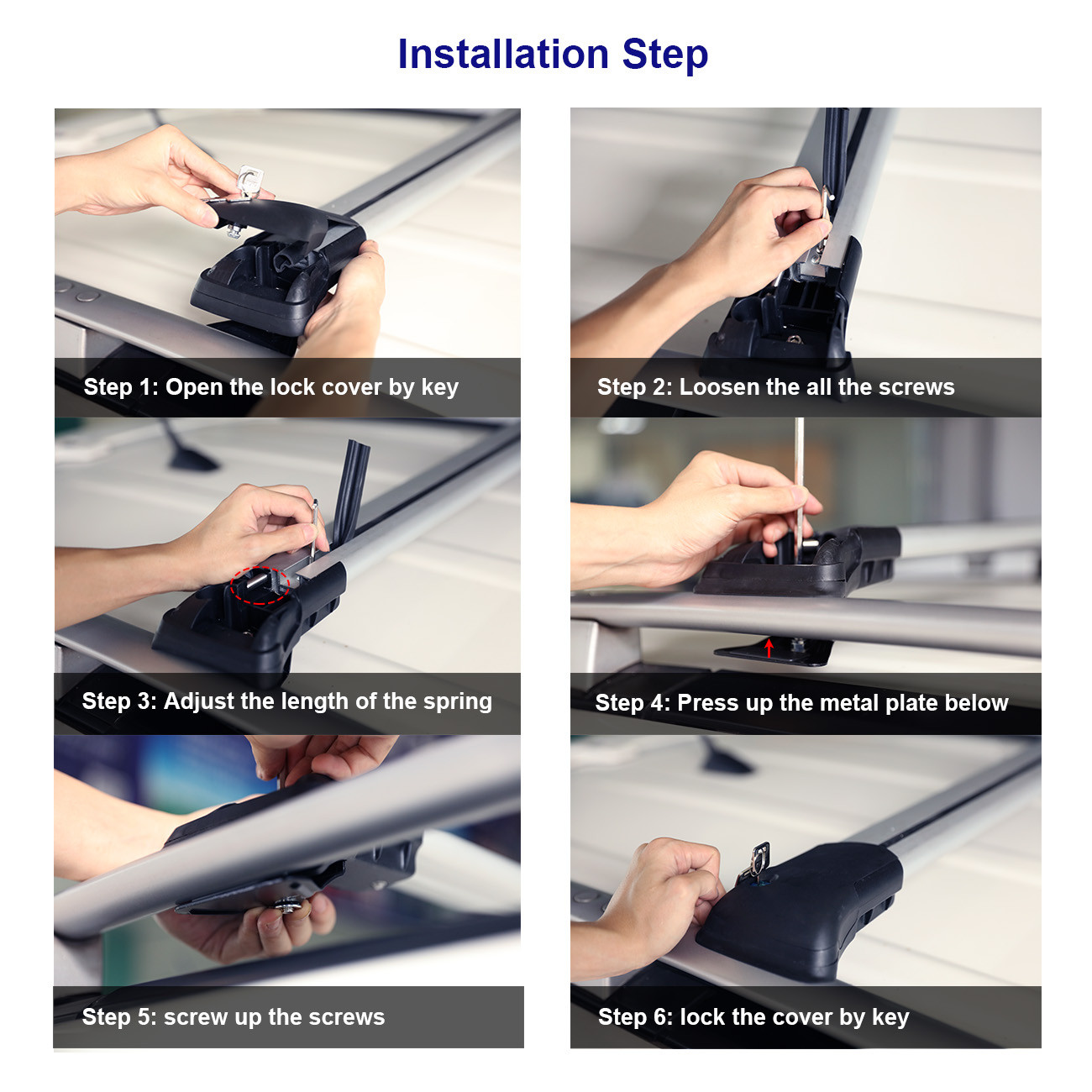 Installation Step

Step 1: Open the lock cover by key

Step 2: Loosen the all the screws

Step 3: Adjust the length of the spring

Step 4: Press up the metal plate below

Step 5: screw up the screws

Step 6: lock the cover by key